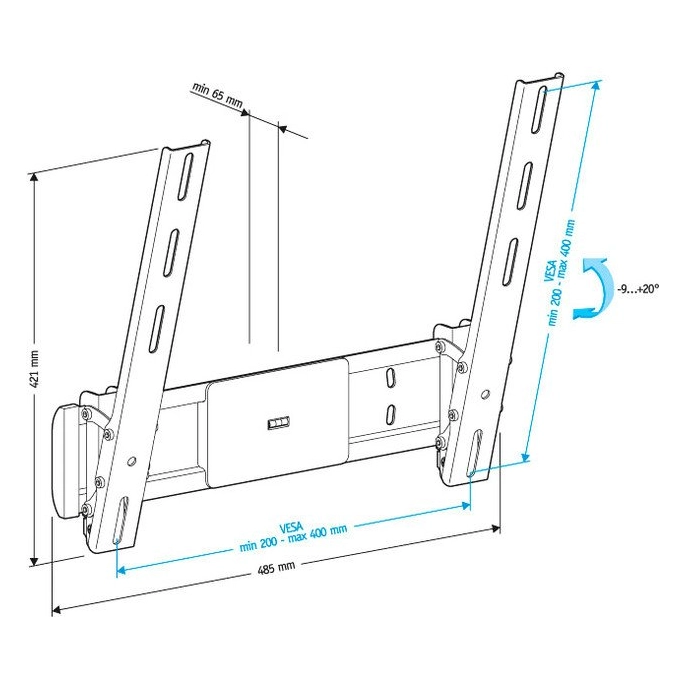 min 65 mm

421 mm

VESA
min 200 - max 400 mm

-9...+20°

VESA
min 200 - max 400 mm

485 mm