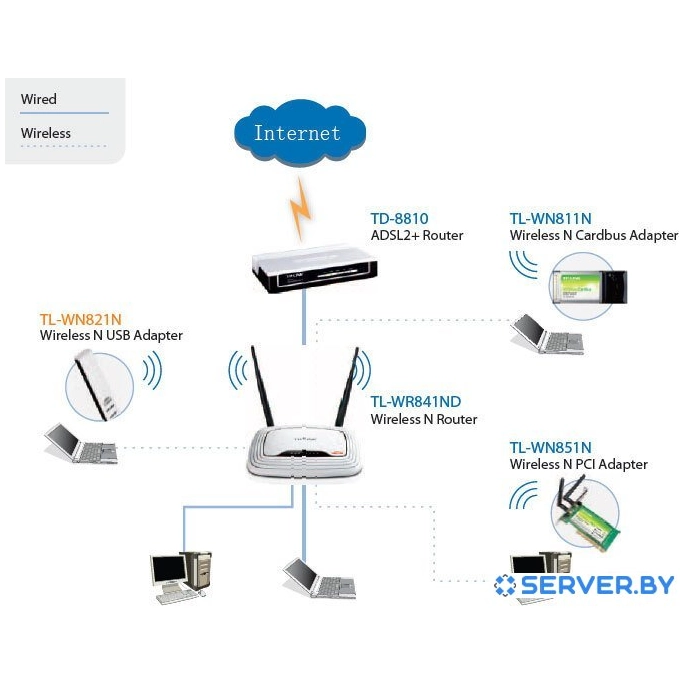 Wired

Wireless

Internet

TD-8810
ADSL2+ Router

TL-WN811N
Wireless N Cardbus Adapter

TL-WN821N
Wireless N USB Adapter

TL-WR841ND
Wireless N Router

TL-WN851N
Wireless N PCI Adapter

SERVER.BY