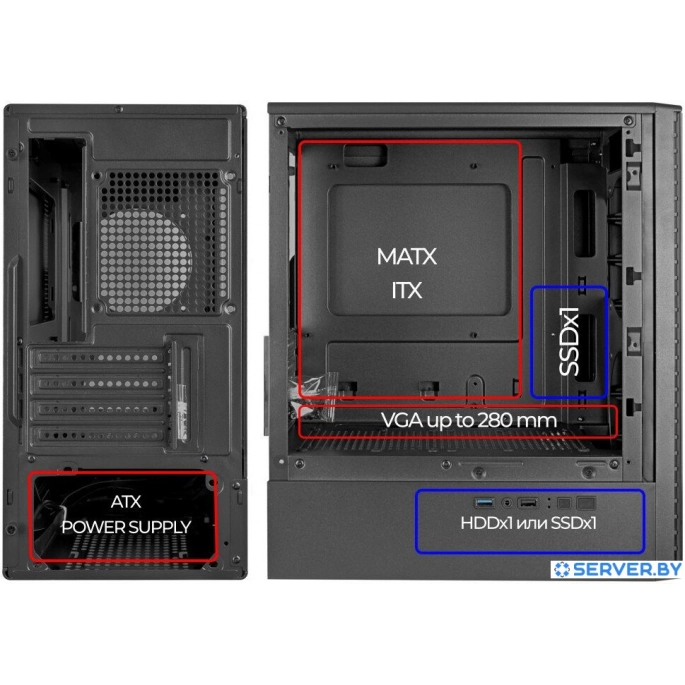 ATX
POWER SUPPLY

MATX
ITX

SSDx1

VGA up to 280 mm

HDDx1 или SSDx1

SERVER.BY